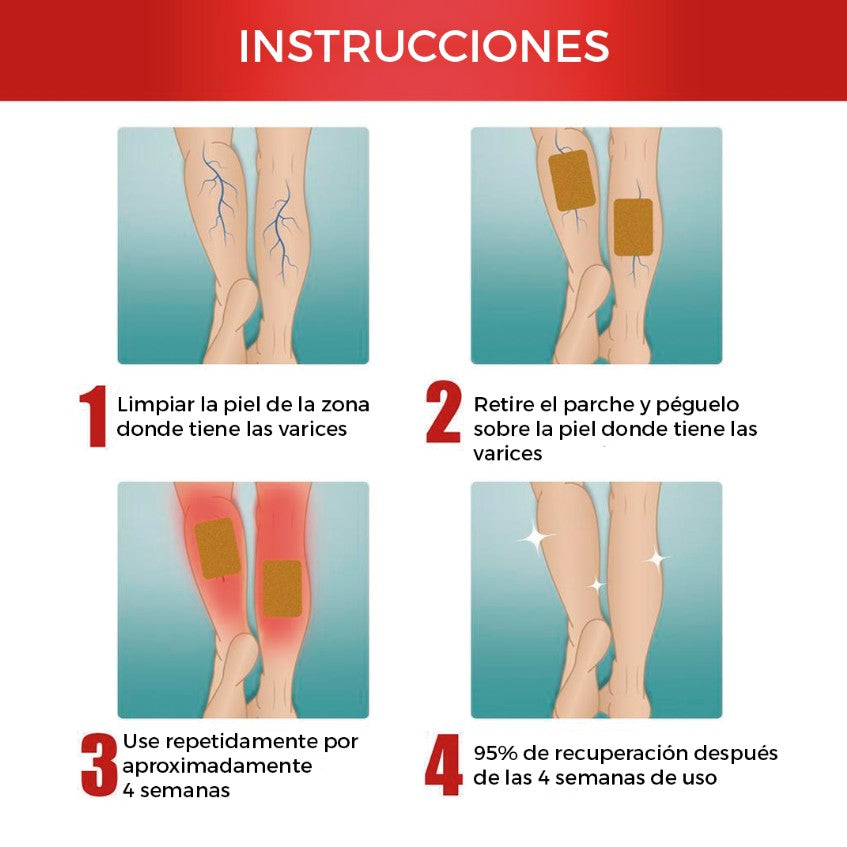 INSTRUCCIONES

1 Limpiar la piel de la zona donde tiene las varices

2 Retire el parche y péguelo sobre la piel donde tiene las varices

3 Use repetidamente por aproximadamente 4 semanas

4 95% de recuperación después de las 4 semanas de uso